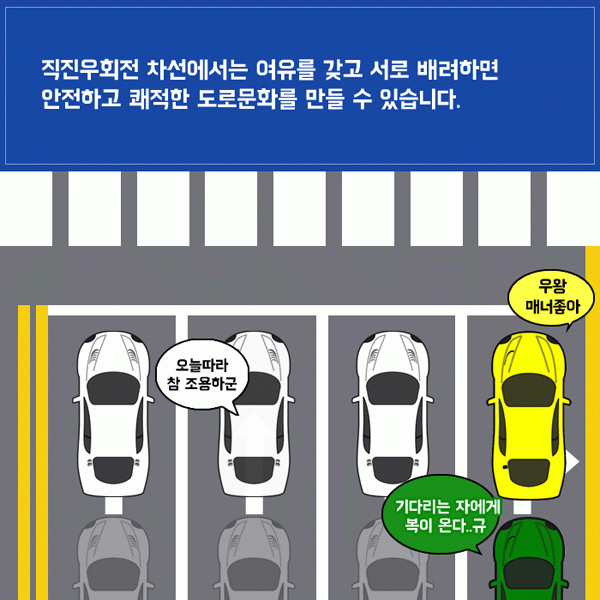 직진우회전 차선에서는 여유를 갖고 서로 배려하면 안전하고 쾌적한 도로문화를 만들 수 있습니다.

우왕 매너좋아

오늘따라 참 조용하군

기다리는 자에게 복이 온다..규