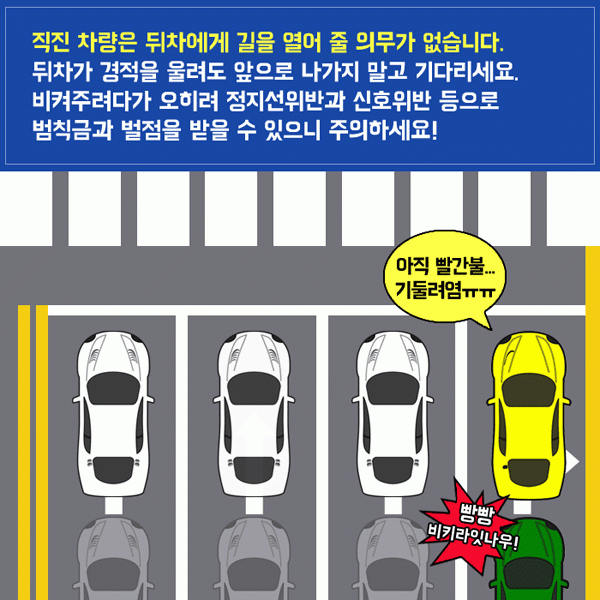 직진 차량은 뒤차에게 길을 열어 줄 의무가 없습니다. 뒤차가 경적을 울려도 앞으로 나가지 말고 기다리세요. 비켜주려다가 오히려 정지선위반과 신호위반 등으로 범칙금과 벌점을 받을 수 있으니 주의하세요!

아직 빨간불... 기둘려염ㅠㅠ

빵빵
비키라잇나우!